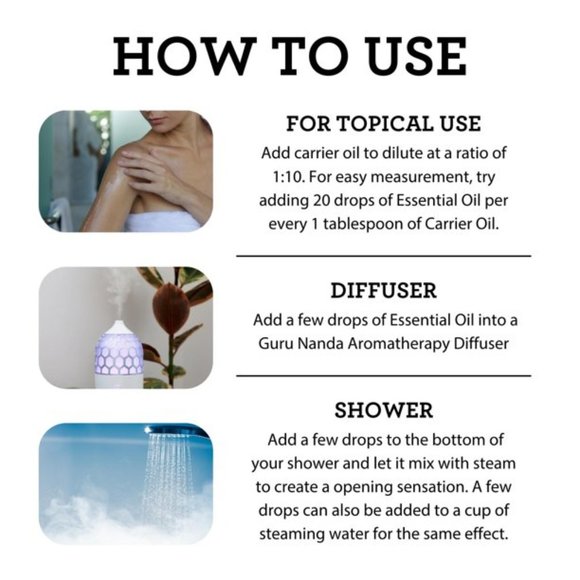 HOW TO USE

FOR TOPICAL USE

Add carrier oil to dilute at a ratio of 1:10. For easy measurement, try adding 20 drops of Essential Oil per every 1 tablespoon of Carrier Oil.

DIFFUSER

Add a few drops of Essential Oil into a Guru Nanda Aromatherapy Diffuser

SHOWER

Add a few drops to the bottom of your shower and let it mix with steam to create a opening sensation. A few drops can also be added to a cup of steaming water for the same effect.